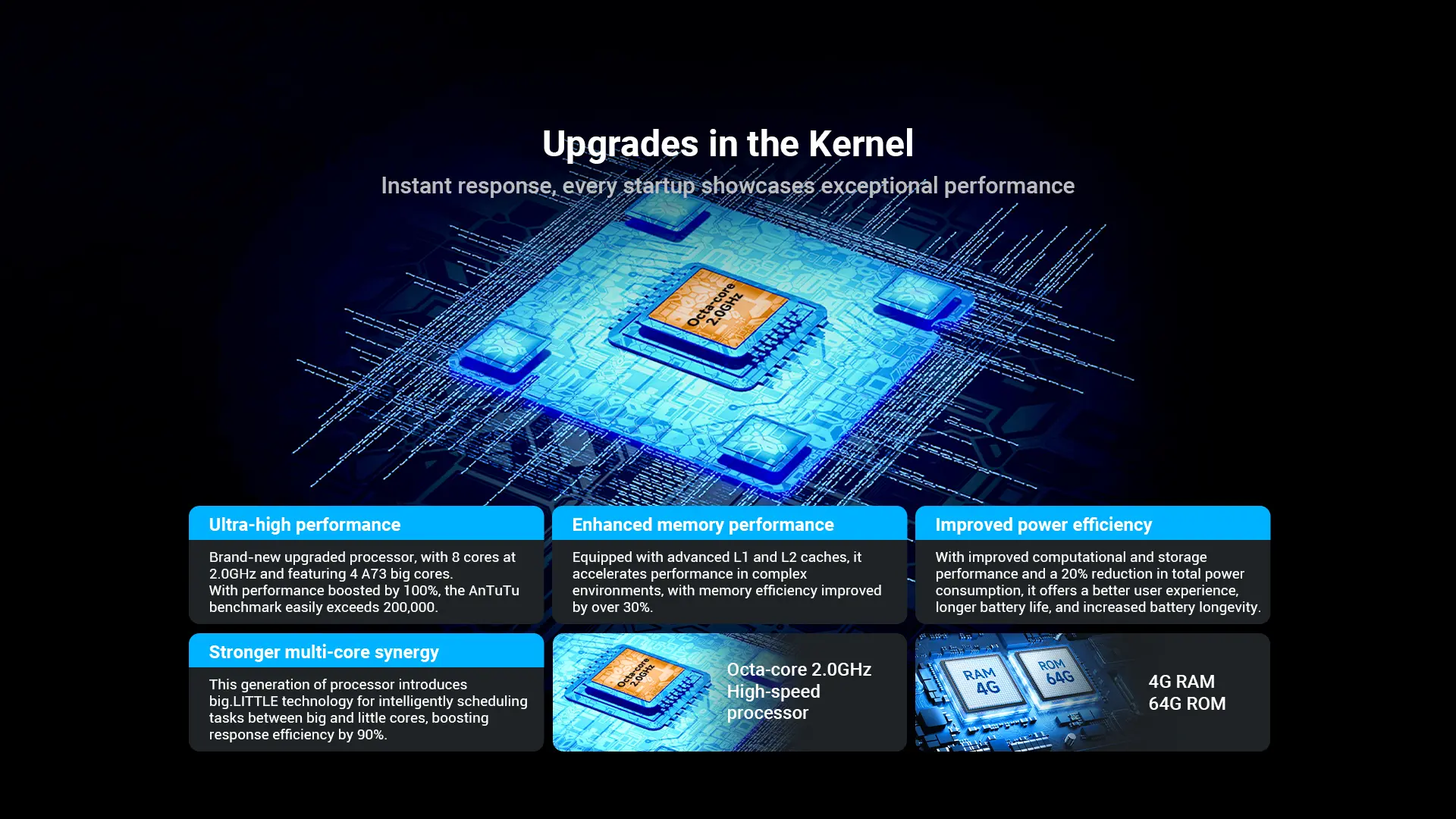 Upgrades in the Kernel

Instant response, every startup showcases exceptional performance

Octa-core 2.0GHz

Ultra-high performance

Brand-new upgraded processor, with 8 cores at 2.0GHz and featuring 4 A73 big cores.
With performance boosted by 100%, the AnTuTu benchmark easily exceeds 200,000.

Enhanced memory performance

Equipped with advanced L1 and L2 caches, it accelerates performance in complex environments, with memory efficiency improved by over 30%.

Improved power efficiency

With improved computational and storage performance and a 20% reduction in total power consumption, it offers a better user experience, longer battery life, and increased battery longevity.

Stronger multi-core synergy

This generation of processor introduces big.LITTLE technology for intelligently scheduling tasks between big and little cores, boosting response efficiency by 90%.

Octa-core 2.0GHz

Octa-core 2.0GHz
High-speed processor

RAM 4G

ROM 64G

4G RAM
64G ROM