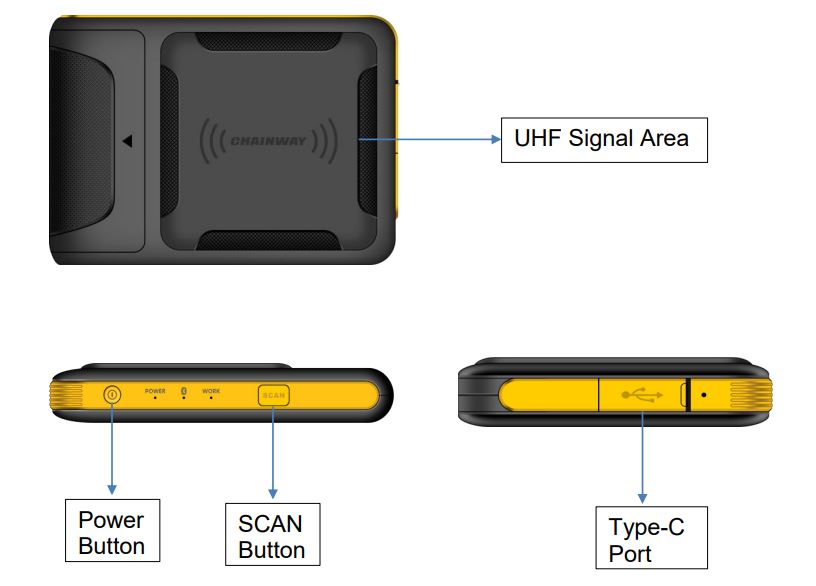 CHAINWAY

UHF Signal Area

POWER

WORK

SCAN

Power Button

SCAN Button

Type-C Port